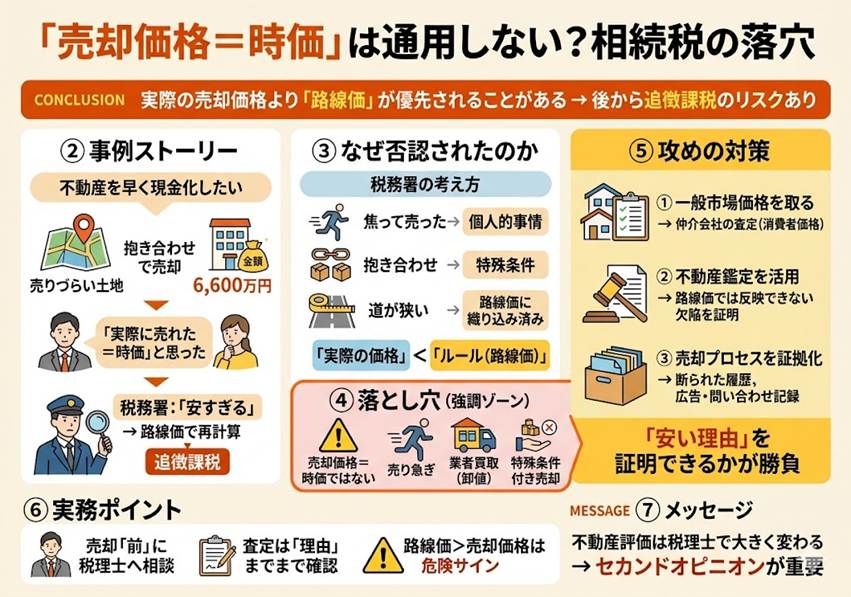 「売却価格＝時価」は通用しない？相続税の落穴

CONCLUSION 実際の売却価格より「路線価」が優先されることがある → 後から追徴課税のリスクあり

② 事例ストーリー

不動産を早く現金化したい

売りづらい土地

抱き合わせで売却

金額

6,600万円

「実際に売れた＝時価」と思った

税務署：「安すぎる」

→ 路線価で再計算

追徴課税

③ なぜ否認されたのか

税務署の考え方

焦って売った → 個人的事情

抱き合わせ → 特殊条件

道が狭い → 路線価に織り込み済み

「実際の価格」＜「ルール（路線価）」

④ 落とし穴（強調ゾーン）

売却価格＝時価ではない

売り急ぎ

業者買取（卸値）

特殊条件付き売却

⑤ 攻めの対策

① 一般市場価格を取る

→ 仲介会社の査定（消費者価格）

② 不動産鑑定を活用

→ 路線価では反映できない欠陥を証明

③ 売却プロセスを証拠化

→ 断られた履歴、広告・問い合わせ記録

「安い理由」を証明できるかが勝負

⑥ 実務ポイント

売却「前」に税理士へ相談

査定は「理由」までまで確認

路線価＞売却価格は危険サイン

MESSAGE ⑦ メッセージ

不動産評価は税理士で大きく変わる

→ セカンドオピニオンが重要